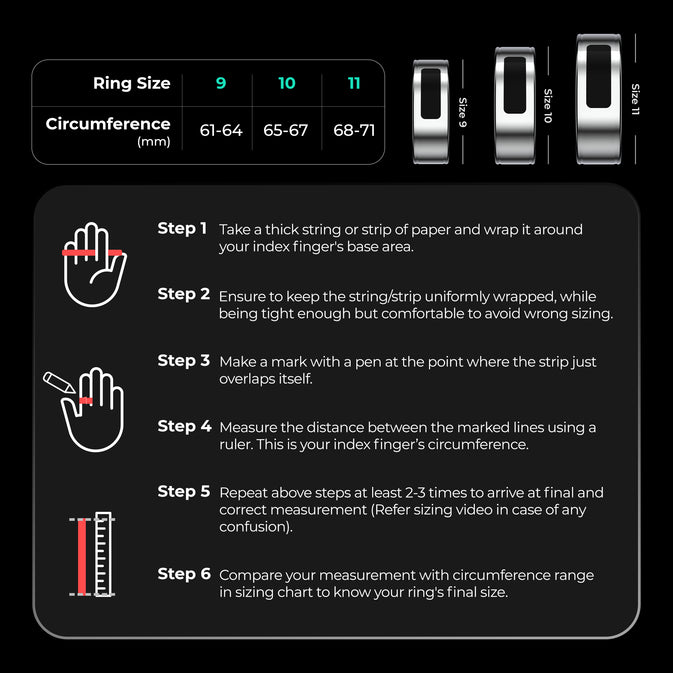 | Ring Size | 9 | 10 | 11 |
|---|---|---|---|
| Circumference (mm) | 61-64 | 65-67 | 68-71 |

Size 9

Size 10

Size 11

Step 1 Take a thick string or strip of paper and wrap it around your index finger's base area.

Step 2 Ensure to keep the string/strip uniformly wrapped, while being tight enough but comfortable to avoid wrong sizing.

Step 3 Make a mark with a pen at the point where the strip just overlaps itself.

Step 4 Measure the distance between the marked lines using a ruler. This is your index finger's circumference.

Step 5 Repeat above steps at least 2-3 times to arrive at final and correct measurement (Refer sizing video in case of any confusion).

Step 6 Compare your measurement with circumference range in sizing chart to know your ring's final size.