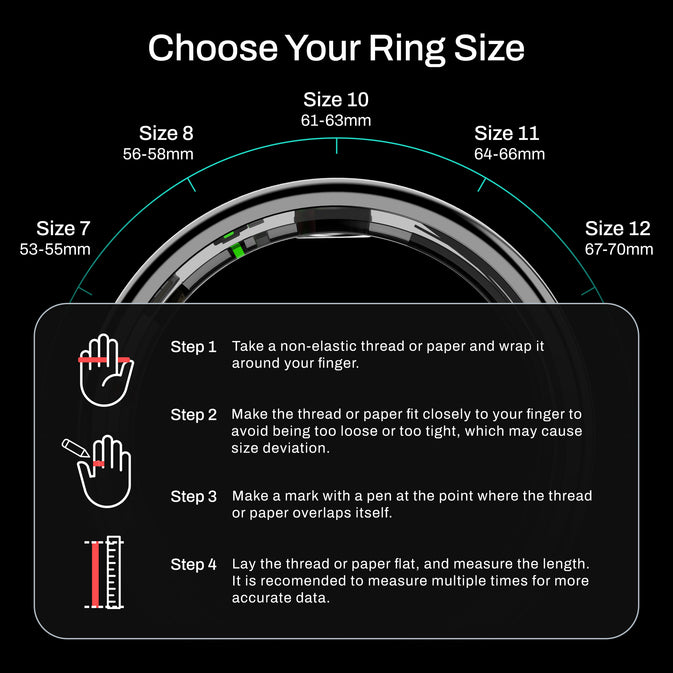 Choose Your Ring Size

Size 7
53-55mm

Size 8
56-58mm

Size 10
61-63mm

Size 11
64-66mm

Size 12
67-70mm

Step 1 Take a non-elastic thread or paper and wrap it around your finger.

Step 2 Make the thread or paper fit closely to your finger to avoid being too loose or too tight, which may cause size deviation.

Step 3 Make a mark with a pen at the point where the thread or paper overlaps itself.

Step 4 Lay the thread or paper flat, and measure the length. It is recomended to measure multiple times for more accurate data.